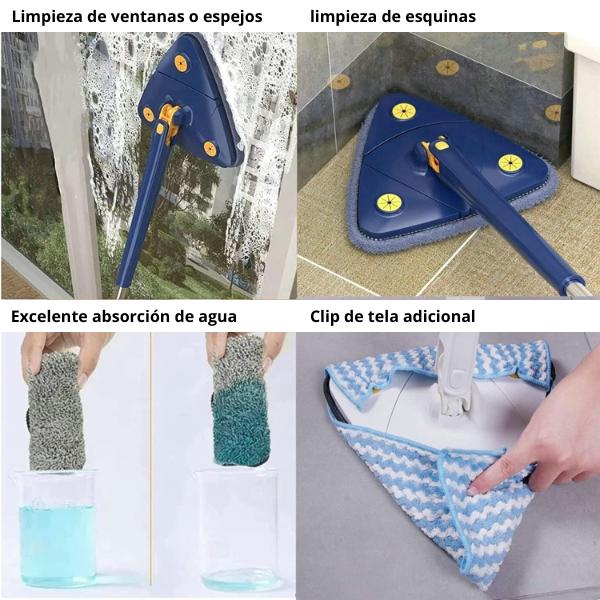 Limpieza de ventanas o espejos

limpieza de esquinas

Excelente absorción de agua

Clip de tela adicional